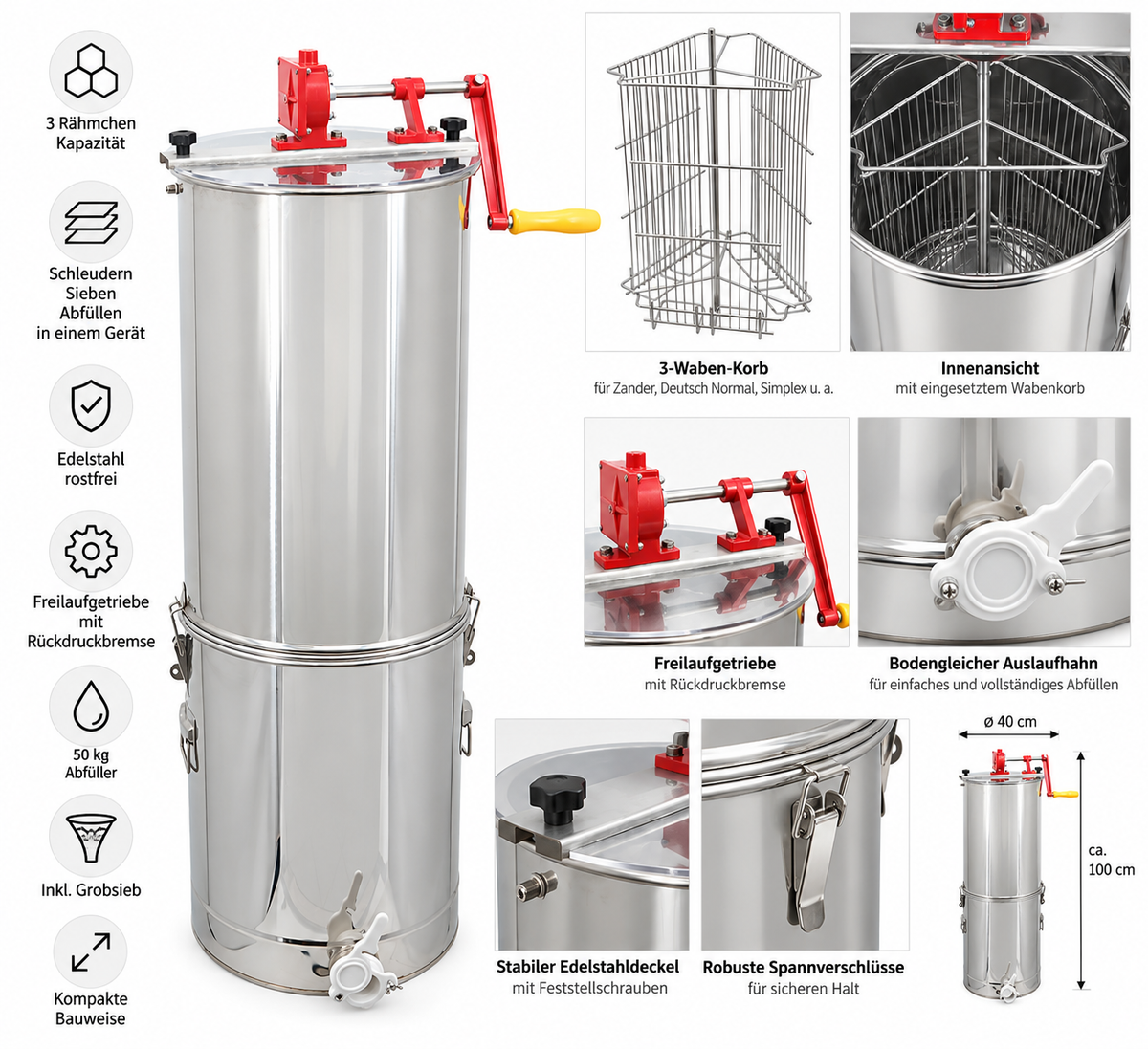 3 Rähmchen Kapazität

Schleudern Sieben Abfüllen in einem Gerät

Edelstahl rostfrei

Freilaufgetriebe mit Rückdruckbremse

50 kg Abfüller

Inkl. Grobsieb

Kompakte Bauweise

3-Waben-Korb
für Zander, Deutsch Normal, Simplex u. a.

Innenansicht
mit eingesetztem Wabenkorb

Freilaufgetriebe
mit Rückdruckbremse

Bodengleicher Auslaufhahn
für einfaches und vollständiges Abfüllen

Stabiler Edelstahldeckel
mit Feststellschrauben

Robuste Spannverschlüsse
für sicheren Halt

ø 40 cm

ca. 100 cm